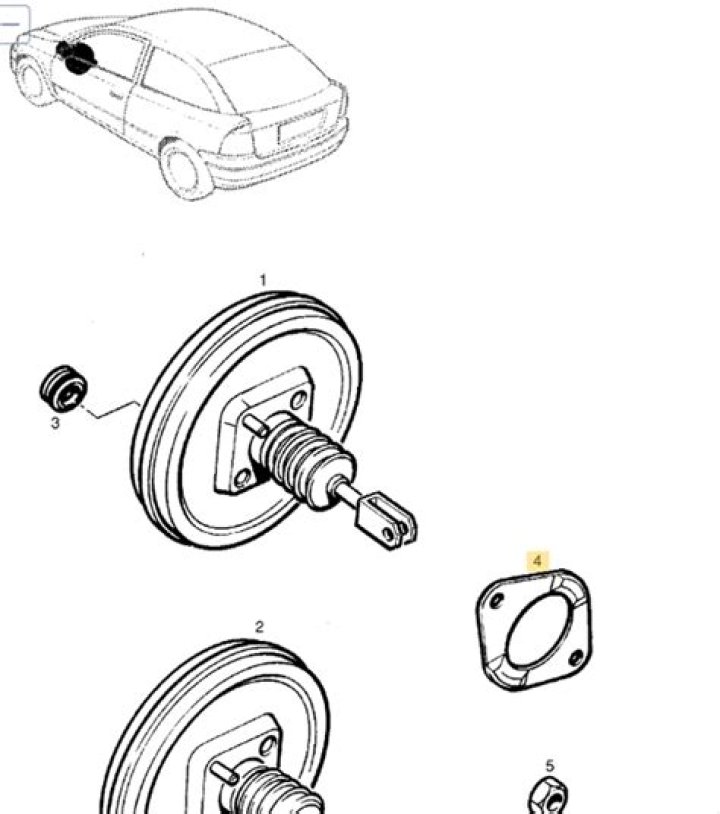 1

3

4

2

5